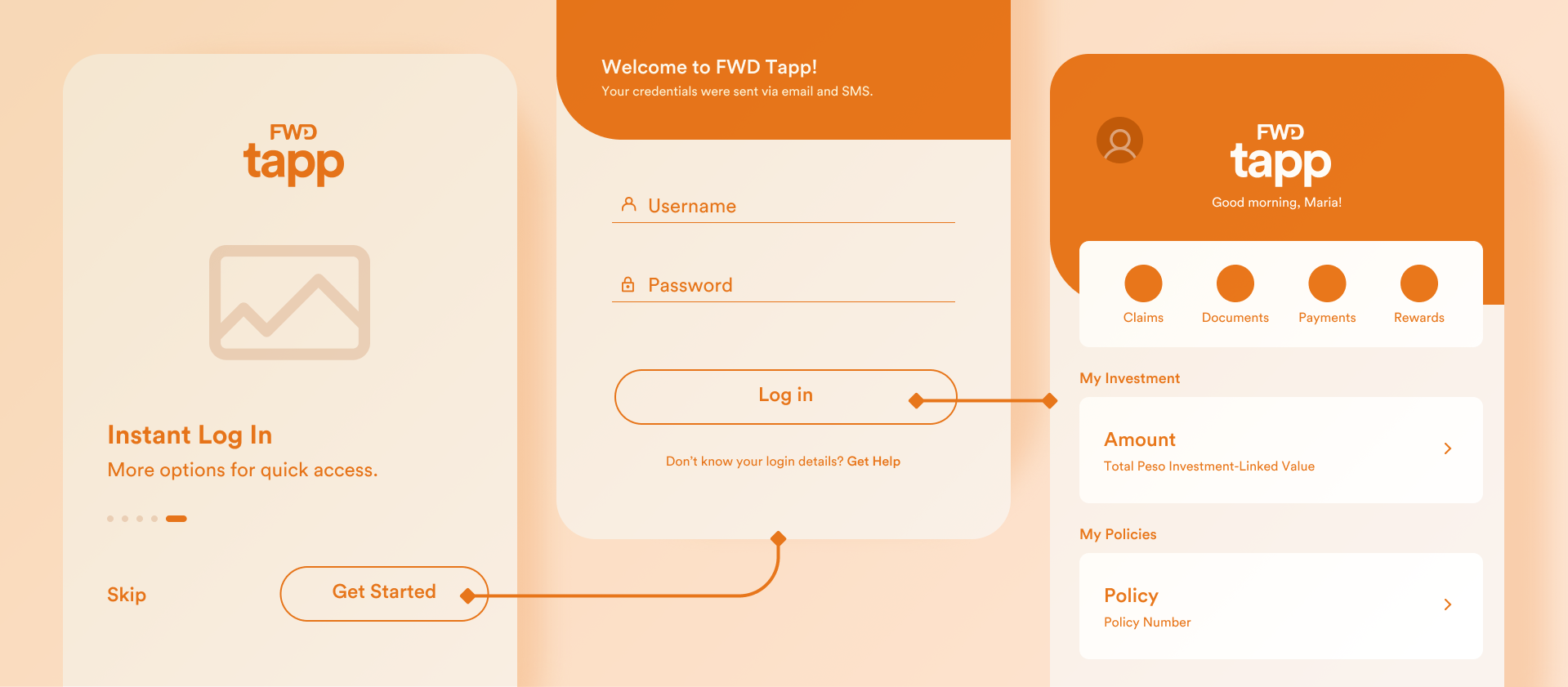 FWD
tapp

Instant Log In
More options for quick access.

Skip
Get Started

Welcome to FWD Tapp!
Your credentials were sent via email and SMS.

Username
Password

Log in

Don't know your login details? Get Help

FWD
tapp
Good morning, Maria!

Claims
Documents
Payments
Rewards

My Investment

Amount
Total Peso Investment-Linked Value

My Policies

Policy
Policy Number